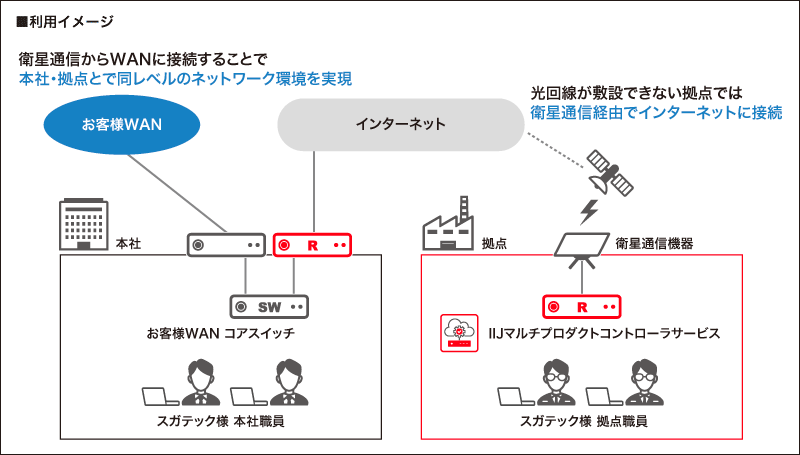 ■利用イメージ

衛星通信からWANに接続することで
本社・拠点とで同レベルのネットワーク環境を実現

光回線が敷設できない拠点では
衛星通信経由でインターネットに接続

お客様WAN

インターネット

本社

R

SW

お客様WAN コアスイッチ

スガテック様 本社職員

拠点

衛星通信機器

R

IIJマルチプロダクトコントローラサービス

スガテック様 拠点職員